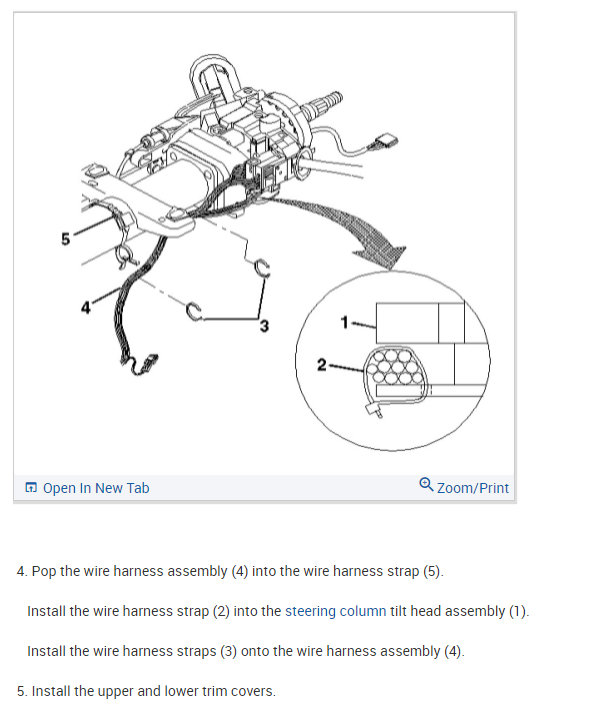 5

4

3

1

2

Open In New Tab

Zoom/Print

4. Pop the wire harness assembly (4) into the wire harness strap (5).

Install the wire harness strap (2) into the steering column tilt head assembly (1).

Install the wire harness straps (3) onto the wire harness assembly (4).

5. Install the upper and lower trim covers.