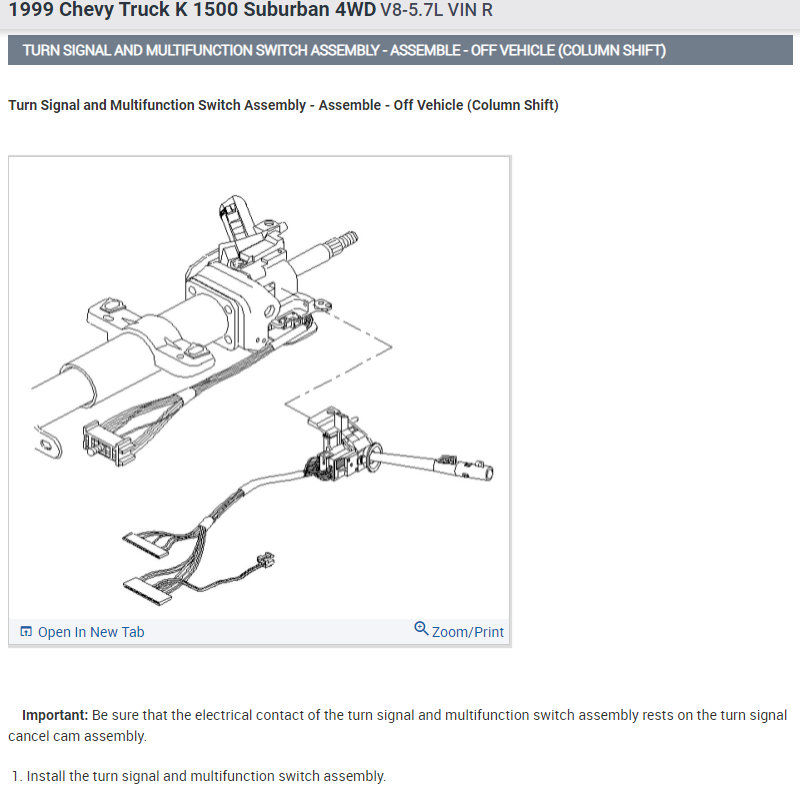 1999 Chevy Truck K 1500 Suburban 4WD V8-5.7L VIN R

TURN SIGNAL AND MULTIFUNCTION SWITCH ASSEMBLY - ASSEMBLE - OFF VEHICLE (COLUMN SHIFT)

Turn Signal and Multifunction Switch Assembly - Assemble - Off Vehicle (Column Shift)

Open In New Tab

Zoom/Print

Important: Be sure that the electrical contact of the turn signal and multifunction switch assembly rests on the turn signal cancel cam assembly.

1. Install the turn signal and multifunction switch assembly.