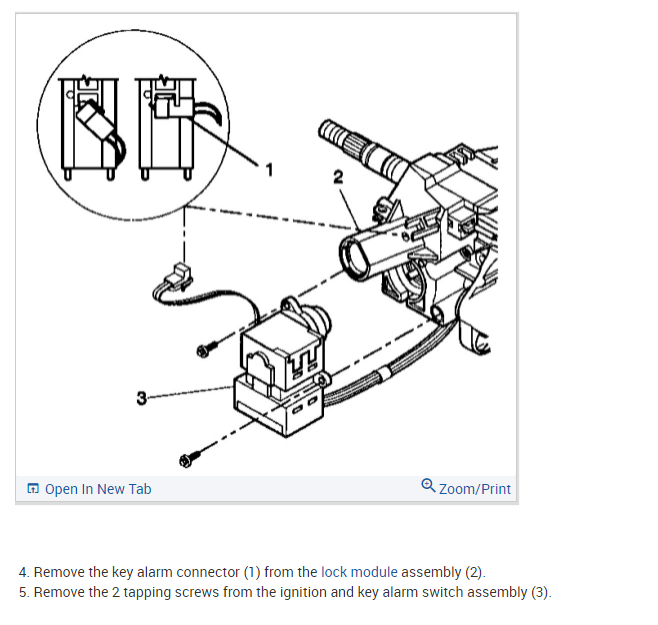 1
2
3

Open In New Tab
Zoom/Print

4. Remove the key alarm connector (1) from the lock module assembly (2).
5. Remove the 2 tapping screws from the ignition and key alarm switch assembly (3).