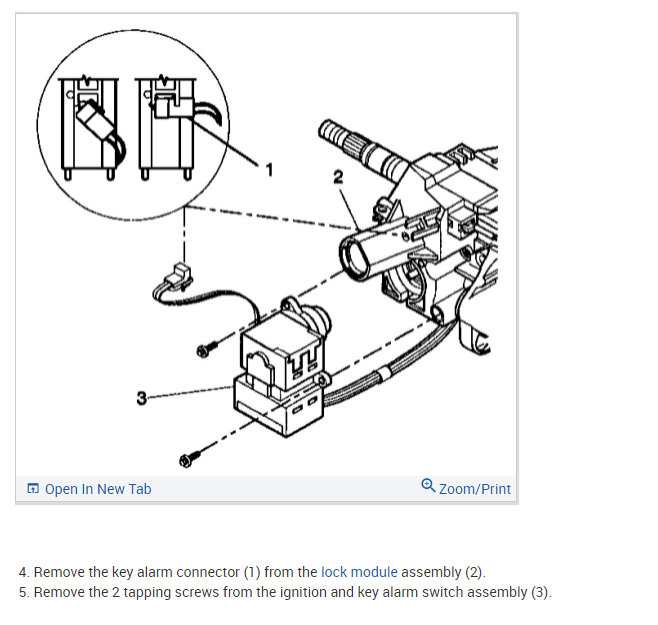 1
2
3

Open In New Tab
Zoom/Print

4. Remove the key alarm connector (1) from the lock module assembly (2).
5. Remove the 2 tapping screws from the ignition and key alarm switch assembly (3).