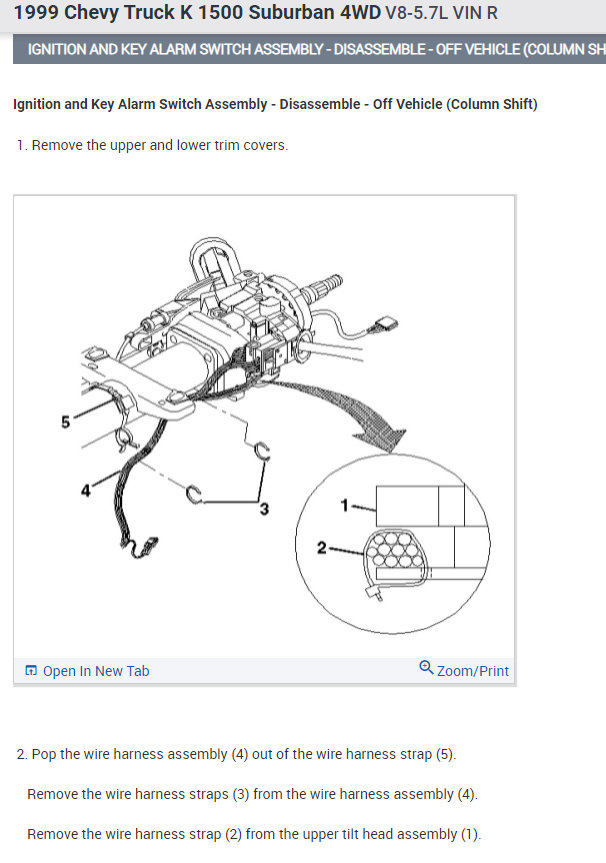 1999 Chevy Truck K 1500 Suburban 4WD V8-5.7L VIN R

IGNITION AND KEY ALARM SWITCH ASSEMBLY - DISASSEMBLE - OFF VEHICLE (COLUMN SH

Ignition and Key Alarm Switch Assembly - Disassemble - Off Vehicle (Column Shift)

1. Remove the upper and lower trim covers.

5
4
3
1
2

Open In New Tab
Zoom/Print

2. Pop the wire harness assembly (4) out of the wire harness strap (5).

Remove the wire harness straps (3) from the wire harness assembly (4).

Remove the wire harness strap (2) from the upper tilt head assembly (1).