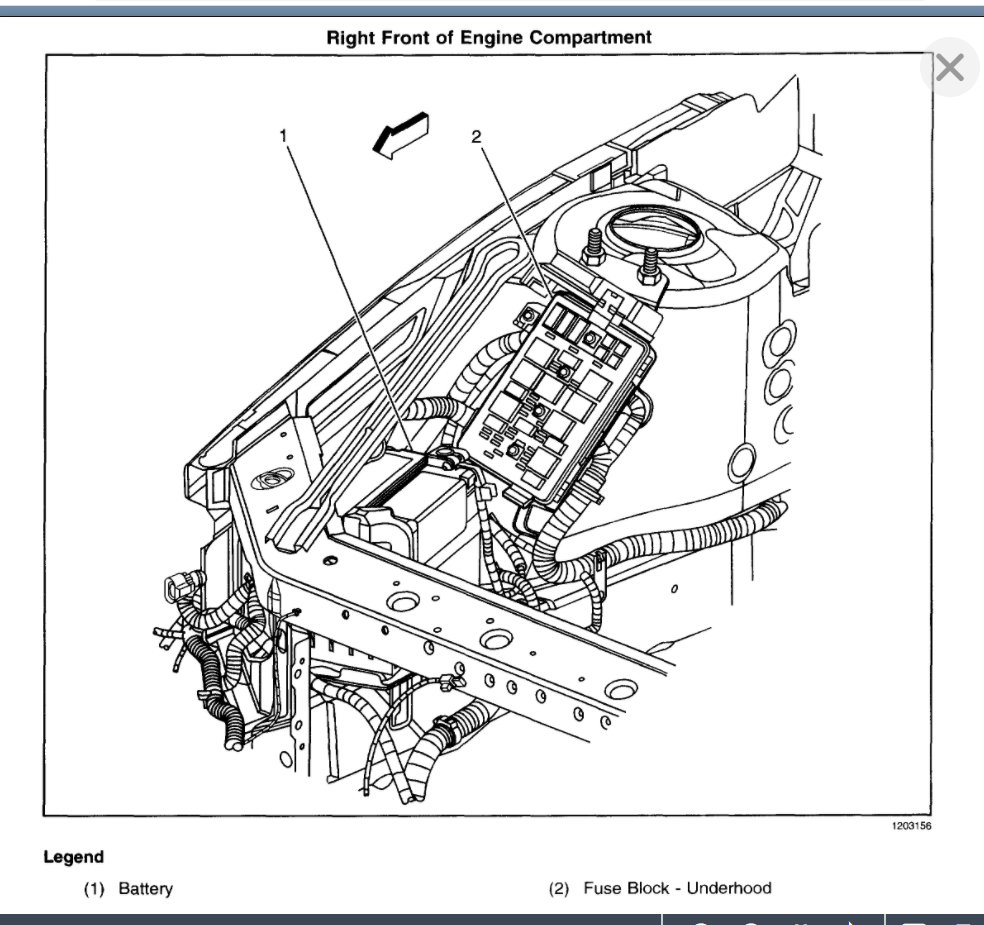 Right Front of Engine Compartment

1

2

1203156

Legend

(1) Battery

(2) Fuse Block - Underhood