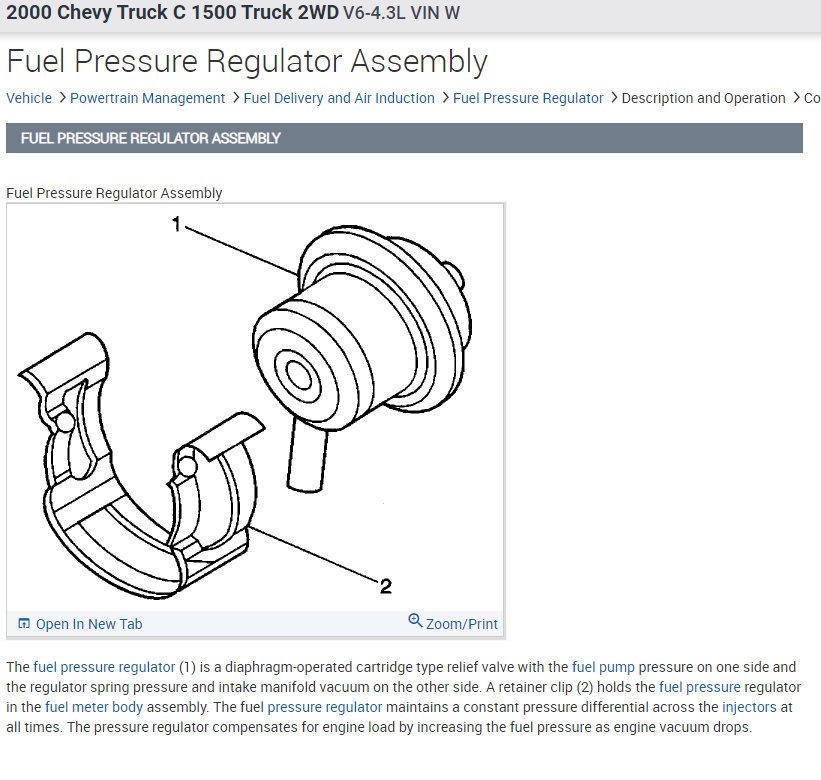 2000 Chevy Truck C 1500 Truck 2WD V6-4.3L VIN W

Fuel Pressure Regulator Assembly

Vehicle > Powertrain Management > Fuel Delivery and Air Induction > Fuel Pressure Regulator > Description and Operation > Co

FUEL PRESSURE REGULATOR ASSEMBLY

Fuel Pressure Regulator Assembly

1

2

Open In New Tab

Zoom/Print

The fuel pressure regulator (1) is a diaphragm-operated cartridge type relief valve with the fuel pump pressure on one side and the regulator spring pressure and intake manifold vacuum on the other side. A retainer clip (2) holds the fuel pressure regulator in the fuel meter body assembly. The fuel pressure regulator maintains a constant pressure differential across the injectors at all times. The pressure regulator compensates for engine load by increasing the fuel pressure as engine vacuum drops.