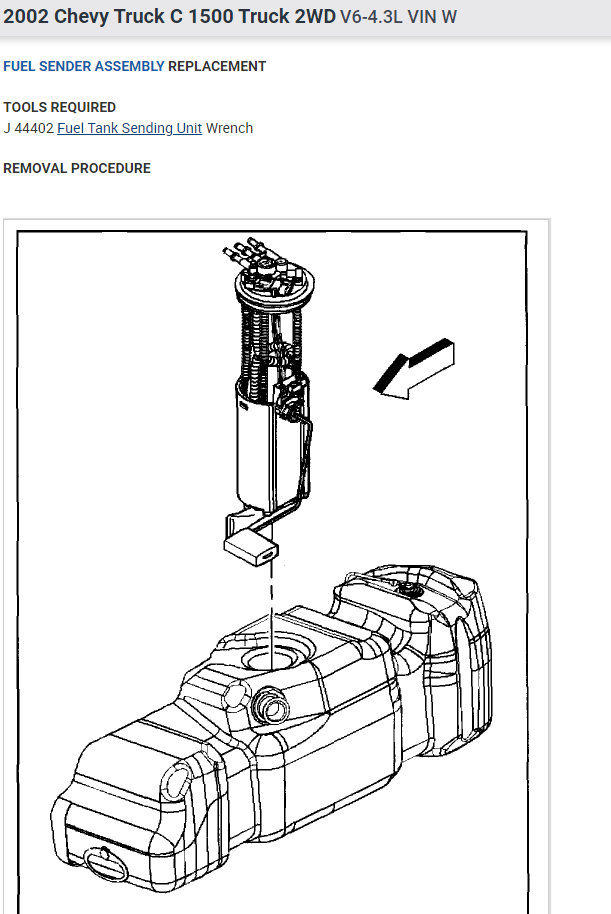 2002 Chevy Truck C 1500 Truck 2WD V6-4.3L VIN W

FUEL SENDER ASSEMBLY REPLACEMENT

TOOLS REQUIRED
J 44402 Fuel Tank Sending Unit Wrench

REMOVAL PROCEDURE