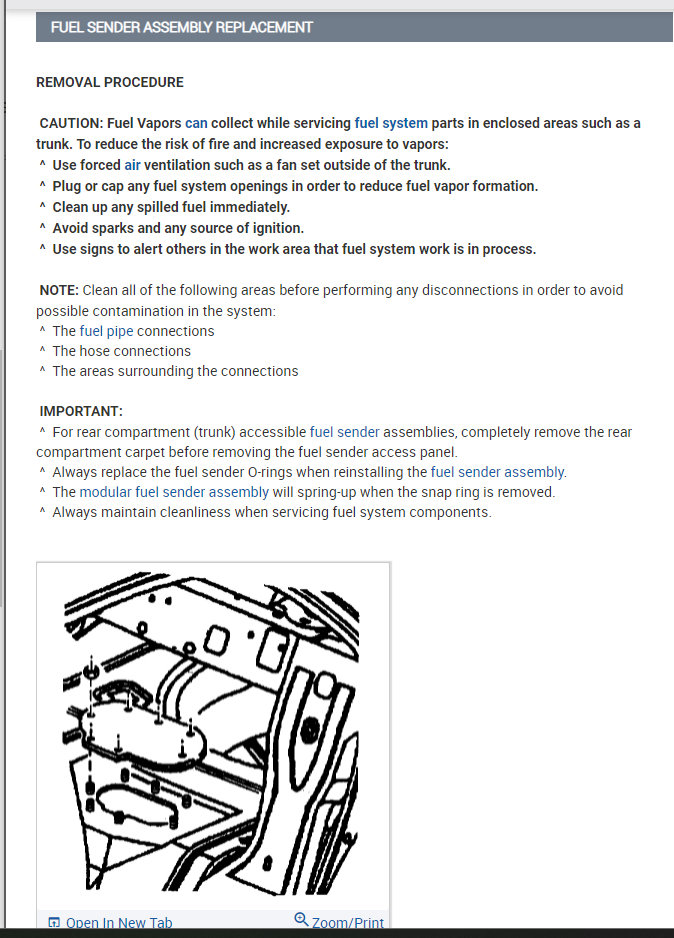 FUEL SENDER ASSEMBLY REPLACEMENT

REMOVAL PROCEDURE

CAUTION: Fuel Vapors can collect while servicing fuel system parts in enclosed areas such as a trunk. To reduce the risk of fire and increased exposure to vapors:
^ Use forced air ventilation such as a fan set outside of the trunk.
^ Plug or cap any fuel system openings in order to reduce fuel vapor formation.
^ Clean up any spilled fuel immediately.
^ Avoid sparks and any source of ignition.
^ Use signs to alert others in the work area that fuel system work is in process.

NOTE: Clean all of the following areas before performing any disconnections in order to avoid possible contamination in the system:
^ The fuel pipe connections
^ The hose connections
^ The areas surrounding the connections

IMPORTANT:
^ For rear compartment (trunk) accessible fuel sender assemblies, completely remove the rear compartment carpet before removing the fuel sender access panel.
^ Always replace the fuel sender O-rings when reinstalling the fuel sender assembly.
^ The modular fuel sender assembly will spring-up when the snap ring is removed.
^ Always maintain cleanliness when servicing fuel system components.

Open In New Tab
Zoom/Print