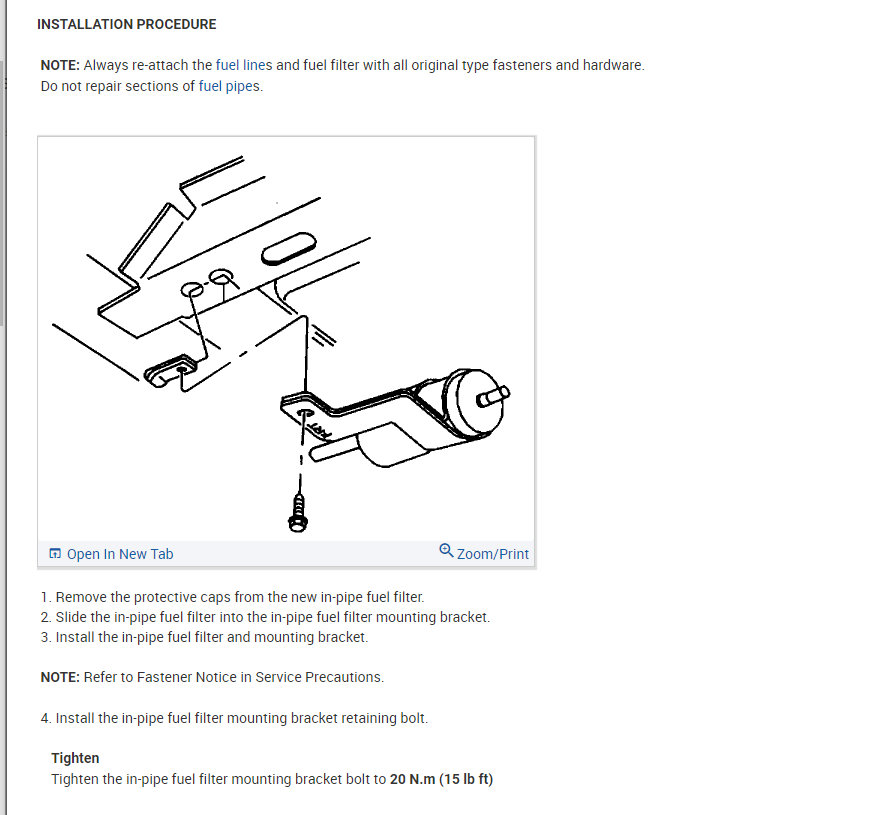 INSTALLATION PROCEDURE

NOTE: Always re-attach the fuel lines and fuel filter with all original type fasteners and hardware. Do not repair sections of fuel pipes.

Open In New Tab
Zoom/Print

1. Remove the protective caps from the new in-pipe fuel filter.
2. Slide the in-pipe fuel filter into the in-pipe fuel filter mounting bracket.
3. Install the in-pipe fuel filter and mounting bracket.

NOTE: Refer to Fastener Notice in Service Precautions.

4. Install the in-pipe fuel filter mounting bracket retaining bolt.

Tighten
Tighten the in-pipe fuel filter mounting bracket bolt to 20 N.m (15 lb ft)