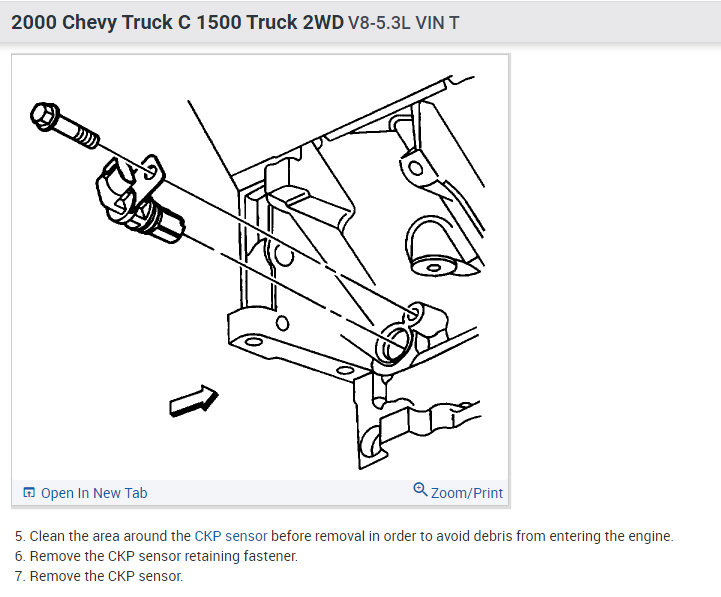 2000 Chevy Truck C 1500 Truck 2WD V8-5.3L VIN T

Open In New Tab

Zoom/Print

5. Clean the area around the CKP sensor before removal in order to avoid debris from entering the engine.
6. Remove the CKP sensor retaining fastener.
7. Remove the CKP sensor.