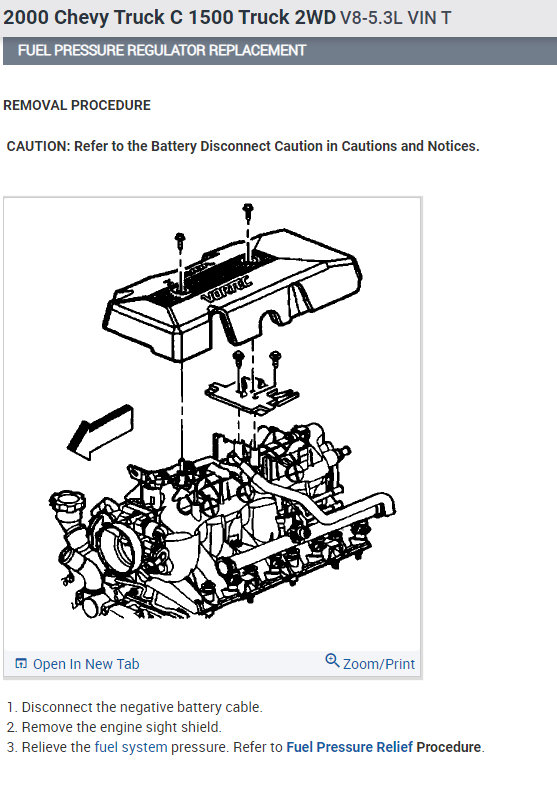 2000 Chevy Truck C 1500 Truck 2WD V8-5.3L VIN T

FUEL PRESSURE REGULATOR REPLACEMENT

REMOVAL PROCEDURE

CAUTION: Refer to the Battery Disconnect Caution in Cautions and Notices.

VORTEC

Open In New Tab

Zoom/Print

1. Disconnect the negative battery cable.
2. Remove the engine sight shield.
3. Relieve the fuel system pressure. Refer to Fuel Pressure Relief Procedure.