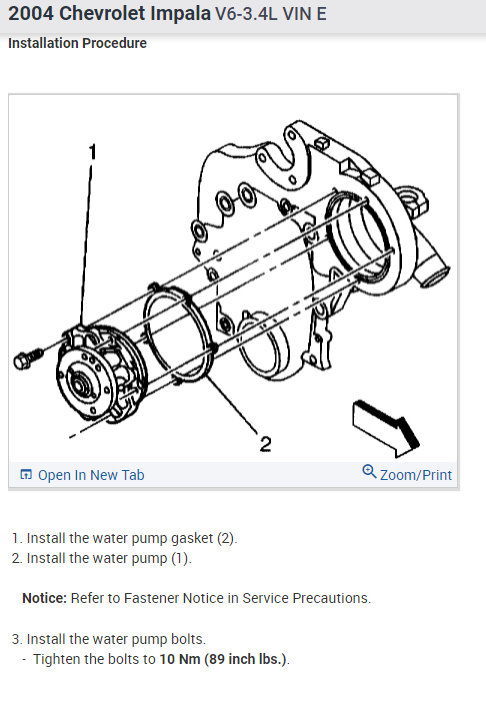 2004 Chevrolet Impala V6-3.4L VIN E

Installation Procedure

1

2

Open In New Tab

Zoom/Print

1. Install the water pump gasket (2).
2. Install the water pump (1).

Notice: Refer to Fastener Notice in Service Precautions.

3. Install the water pump bolts.
- Tighten the bolts to 10 Nm (89 inch lbs.).