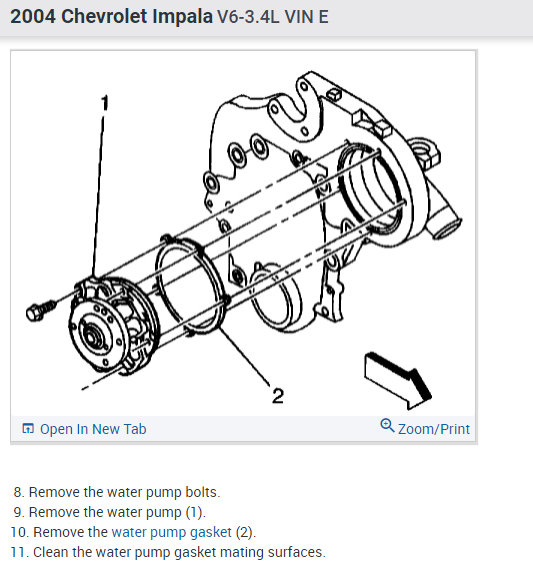 2004 Chevrolet Impala V6-3.4L VIN E

1

2

Open In New Tab

Zoom/Print

8. Remove the water pump bolts.
9. Remove the water pump (1).
10. Remove the water pump gasket (2).
11. Clean the water pump gasket mating surfaces.