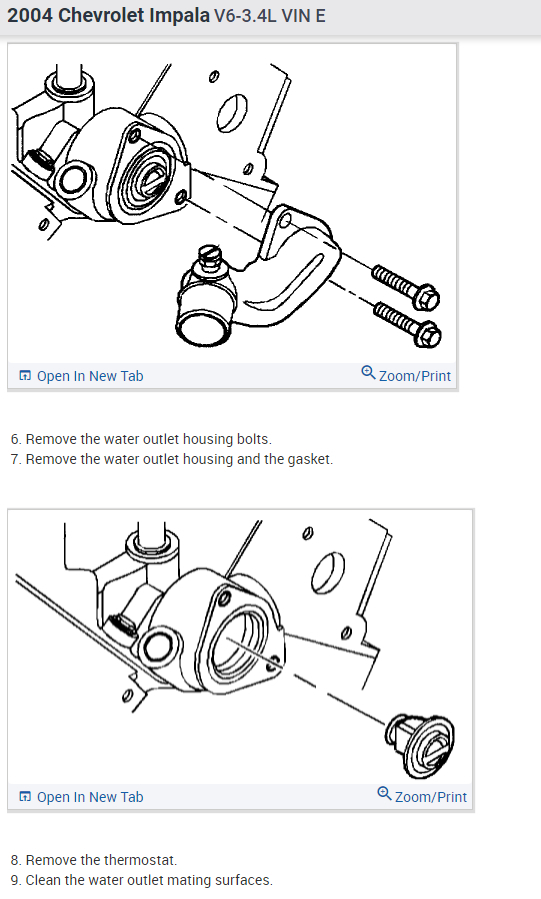 2004 Chevrolet Impala V6-3.4L VIN E

Open In New Tab

Zoom/Print

6. Remove the water outlet housing bolts.
7. Remove the water outlet housing and the gasket.

Open In New Tab

Zoom/Print

8. Remove the thermostat.
9. Clean the water outlet mating surfaces.