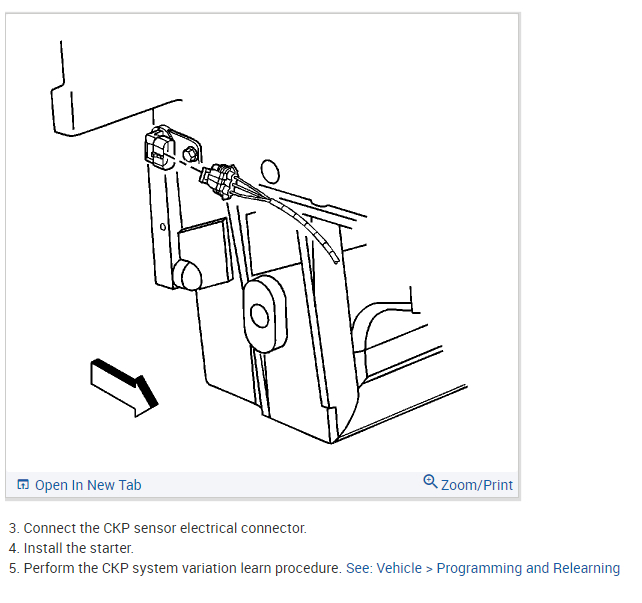 Open In New Tab

Zoom/Print

3. Connect the CKP sensor electrical connector.
4. Install the starter.
5. Perform the CKP system variation learn procedure. See: Vehicle > Programming and Relearning