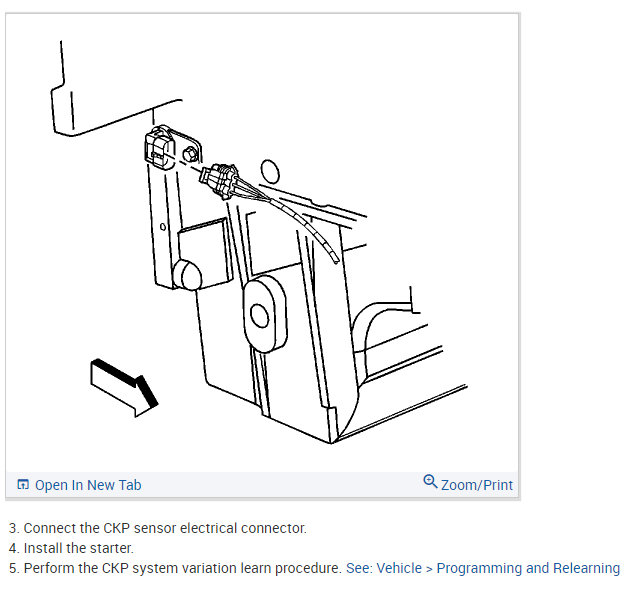 Open In New Tab

Zoom/Print

3. Connect the CKP sensor electrical connector.
4. Install the starter.
5. Perform the CKP system variation learn procedure. See: Vehicle > Programming and Relearning