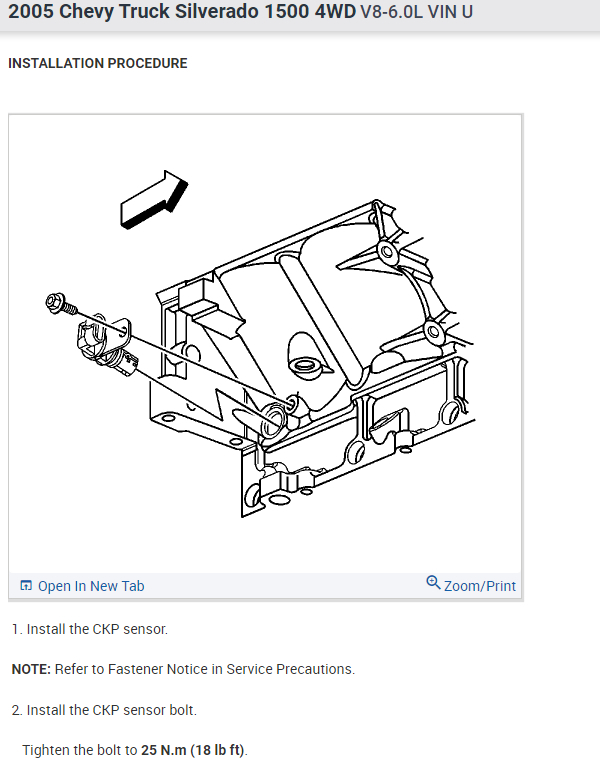 2005 Chevy Truck Silverado 1500 4WD V8-6.0L VIN U

INSTALLATION PROCEDURE

Open In New Tab

Zoom/Print

1. Install the CKP sensor.

NOTE: Refer to Fastener Notice in Service Precautions.

2. Install the CKP sensor bolt.

Tighten the bolt to 25 N.m (18 lb ft).