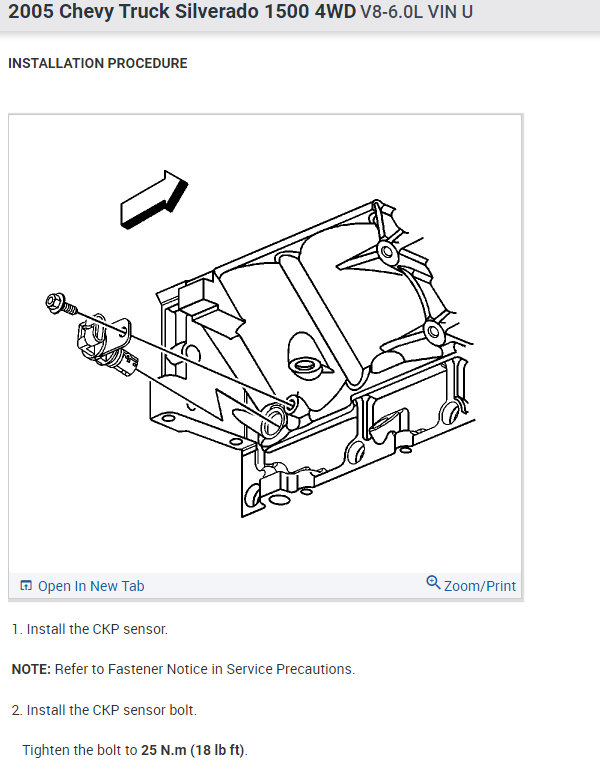 2005 Chevy Truck Silverado 1500 4WD V8-6.0L VIN U

INSTALLATION PROCEDURE

Open In New Tab

Zoom/Print

1. Install the CKP sensor.

NOTE: Refer to Fastener Notice in Service Precautions.

2. Install the CKP sensor bolt.

Tighten the bolt to 25 N.m (18 lb ft).