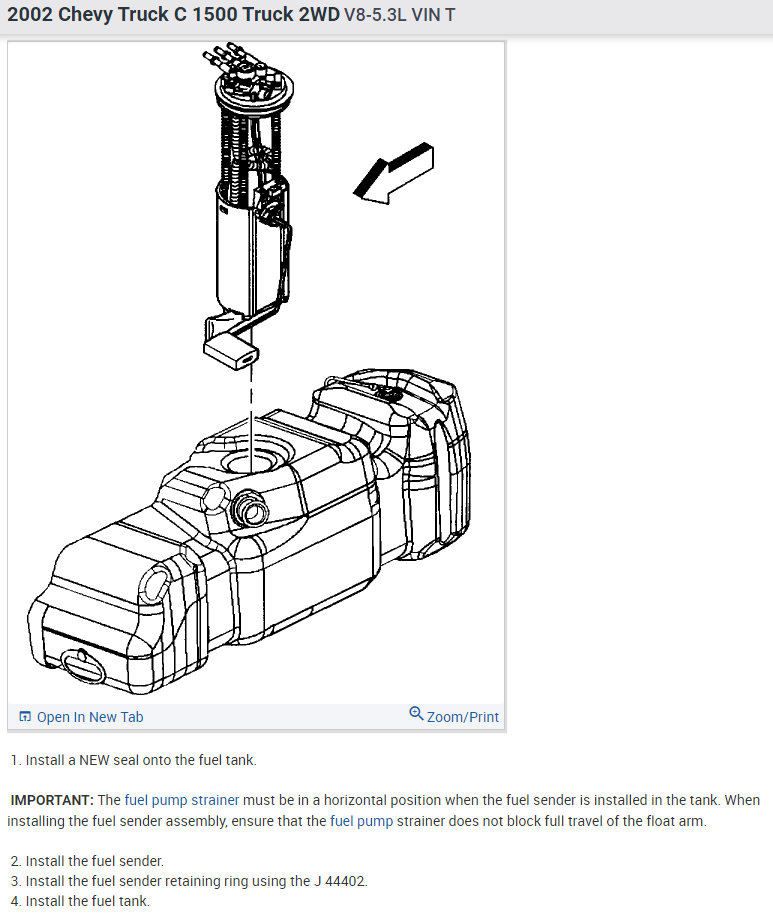 2002 Chevy Truck C 1500 Truck 2WD V8-5.3L VIN T

Open In New Tab

Zoom/Print

1. Install a NEW seal onto the fuel tank.

IMPORTANT: The fuel pump strainer must be in a horizontal position when the fuel sender is installed in the tank. When installing the fuel sender assembly, ensure that the fuel pump strainer does not block full travel of the float arm.

2. Install the fuel sender.
3. Install the fuel sender retaining ring using the J 44402.
4. Install the fuel tank.