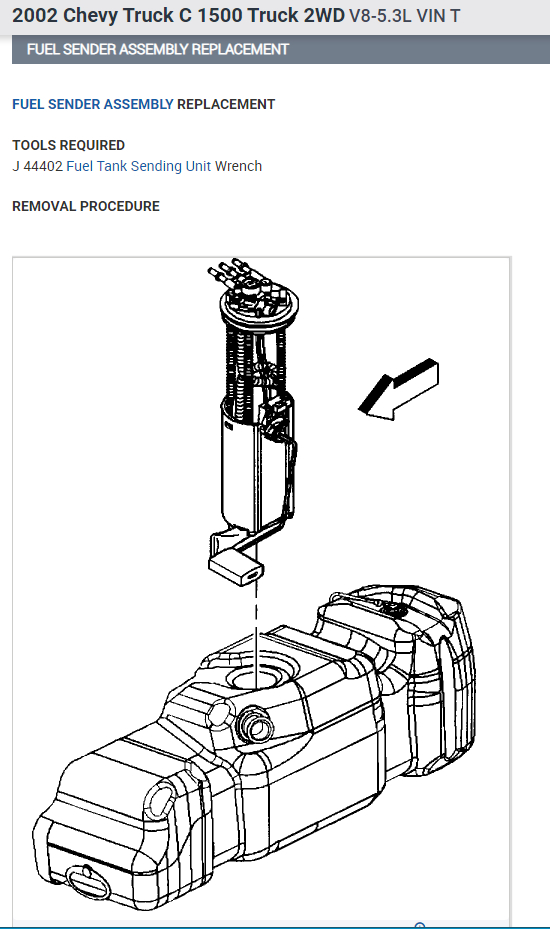 2002 Chevy Truck C 1500 Truck 2WD V8-5.3L VIN T

FUEL SENDER ASSEMBLY REPLACEMENT

FUEL SENDER ASSEMBLY REPLACEMENT

TOOLS REQUIRED
J 44402 Fuel Tank Sending Unit Wrench

REMOVAL PROCEDURE