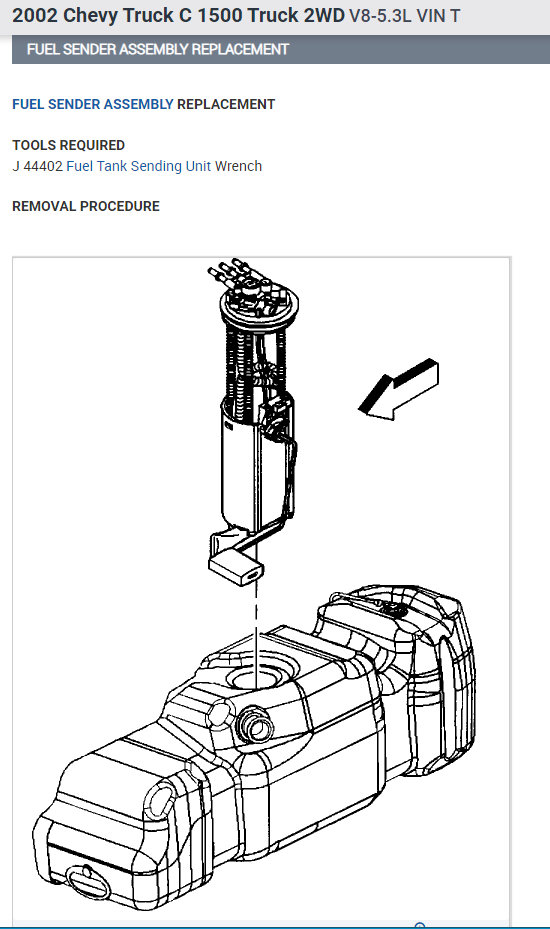 2002 Chevy Truck C 1500 Truck 2WD V8-5.3L VIN T

FUEL SENDER ASSEMBLY REPLACEMENT

FUEL SENDER ASSEMBLY REPLACEMENT

TOOLS REQUIRED
J 44402 Fuel Tank Sending Unit Wrench

REMOVAL PROCEDURE