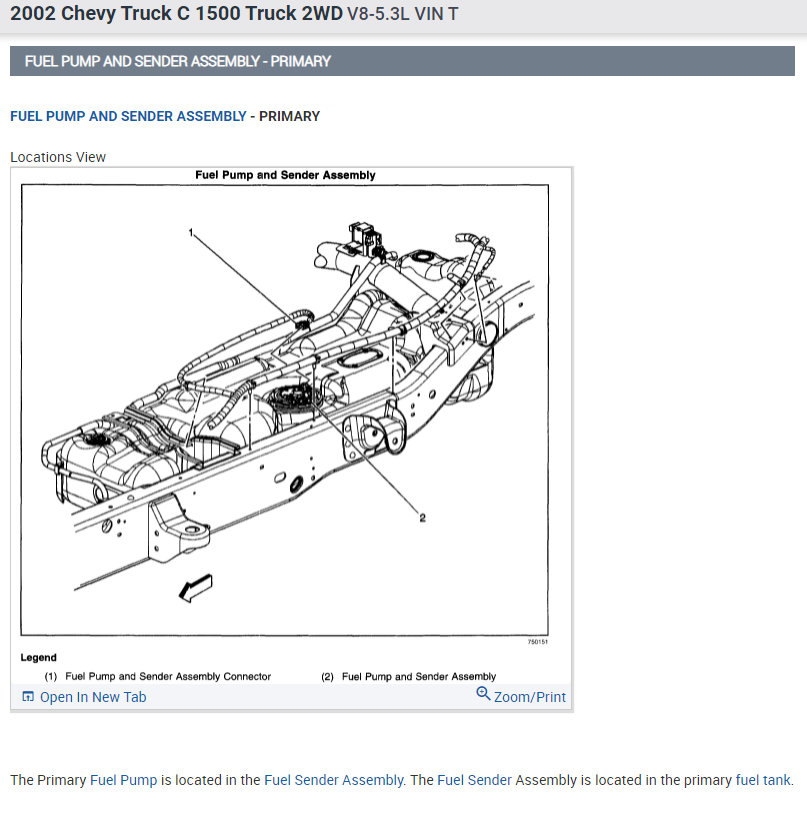 2002 Chevy Truck C 1500 Truck 2WD V8-5.3L VIN T

FUEL PUMP AND SENDER ASSEMBLY - PRIMARY

FUEL PUMP AND SENDER ASSEMBLY - PRIMARY

Locations View

Fuel Pump and Sender Assembly

1

2

750151

Legend

(1) Fuel Pump and Sender Assembly Connector (2) Fuel Pump and Sender Assembly

Open In New Tab Zoom/Print

The Primary Fuel Pump is located in the Fuel Sender Assembly. The Fuel Sender Assembly is located in the primary fuel tank.