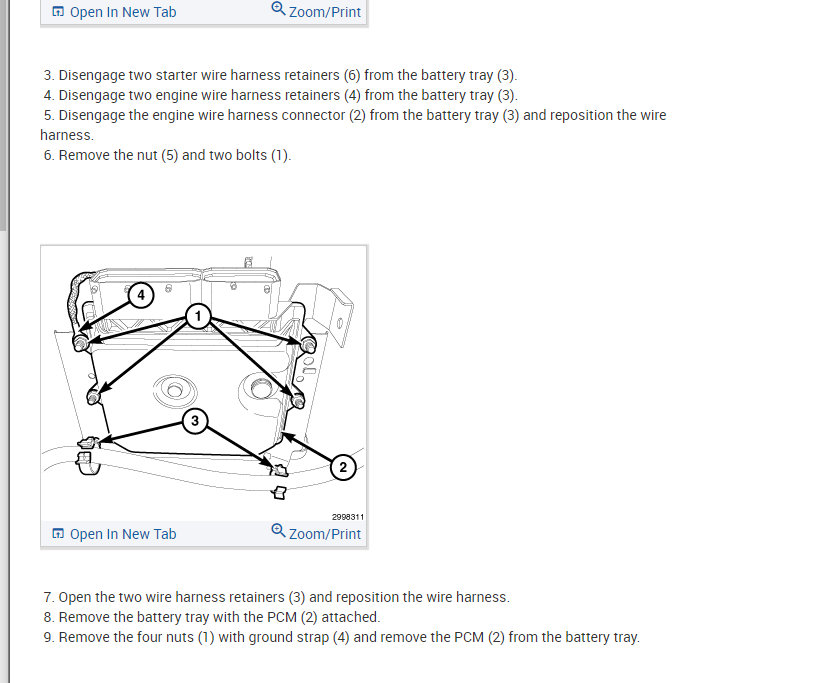 Open In New Tab Zoom/Print

3. Disengage two starter wire harness retainers (6) from the battery tray (3).
4. Disengage two engine wire harness retainers (4) from the battery tray (3).
5. Disengage the engine wire harness connector (2) from the battery tray (3) and reposition the wire harness.
6. Remove the nut (5) and two bolts (1).

4
1
3
2
2998311

Open In New Tab Zoom/Print

7. Open the two wire harness retainers (3) and reposition the wire harness.
8. Remove the battery tray with the PCM (2) attached.
9. Remove the four nuts (1) with ground strap (4) and remove the PCM (2) from the battery tray.