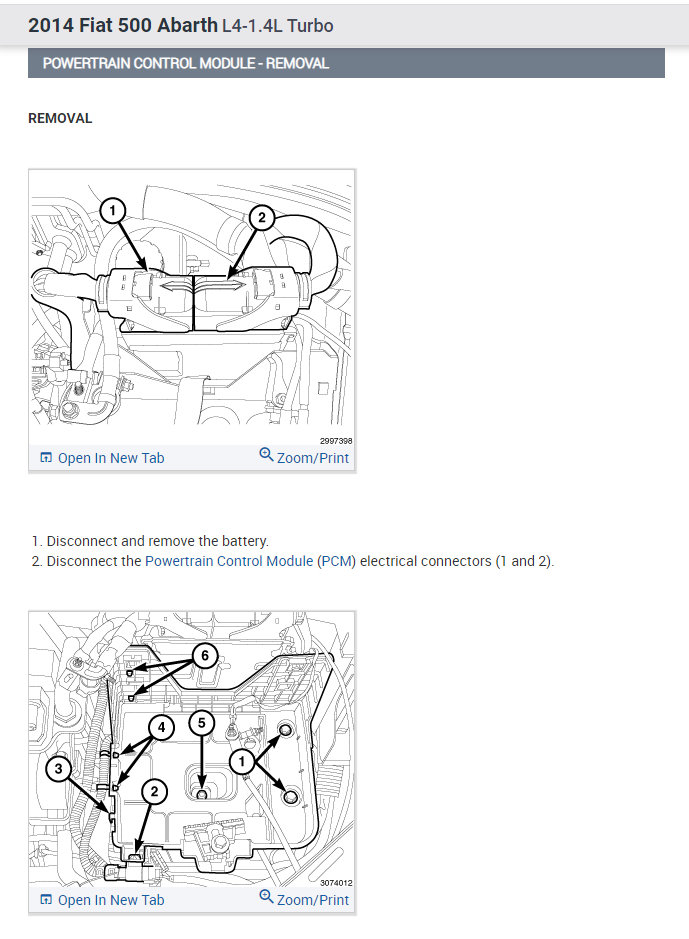 2014 Fiat 500 Abarth L4-1.4L Turbo

POWERTRAIN CONTROL MODULE - REMOVAL

REMOVAL

1

2

2997398

Open In New Tab

Zoom/Print

1. Disconnect and remove the battery.
2. Disconnect the Powertrain Control Module (PCM) electrical connectors (1 and 2).

6

4

5

1

3

2

3074012

Open In New Tab

Zoom/Print