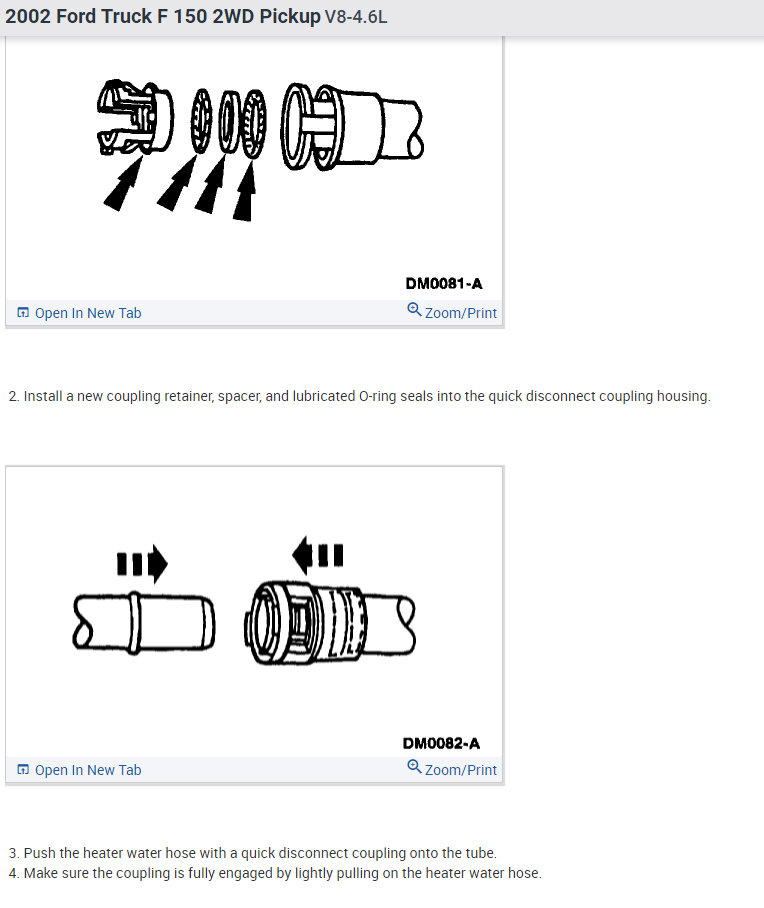 2002 Ford Truck F 150 2WD Pickup V8-4.6L

DM0081-A

Open In New Tab

Zoom/Print

2. Install a new coupling retainer, spacer, and lubricated O-ring seals into the quick disconnect coupling housing.

DM0082-A

Open In New Tab

Zoom/Print

3. Push the heater water hose with a quick disconnect coupling onto the tube.
4. Make sure the coupling is fully engaged by lightly pulling on the heater water hose.