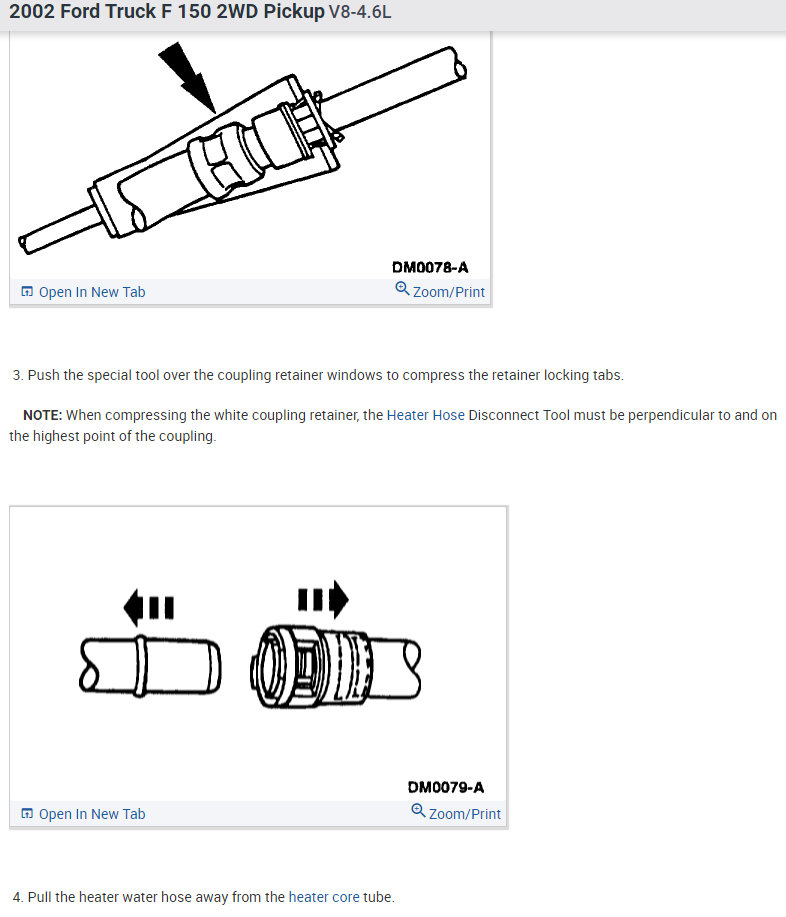 2002 Ford Truck F 150 2WD Pickup V8-4.6L

DM0078-A

Open In New Tab Zoom/Print

3. Push the special tool over the coupling retainer windows to compress the retainer locking tabs.

NOTE: When compressing the white coupling retainer, the Heater Hose Disconnect Tool must be perpendicular to and on the highest point of the coupling.

DM0079-A

Open In New Tab Zoom/Print

4. Pull the heater water hose away from the heater core tube.