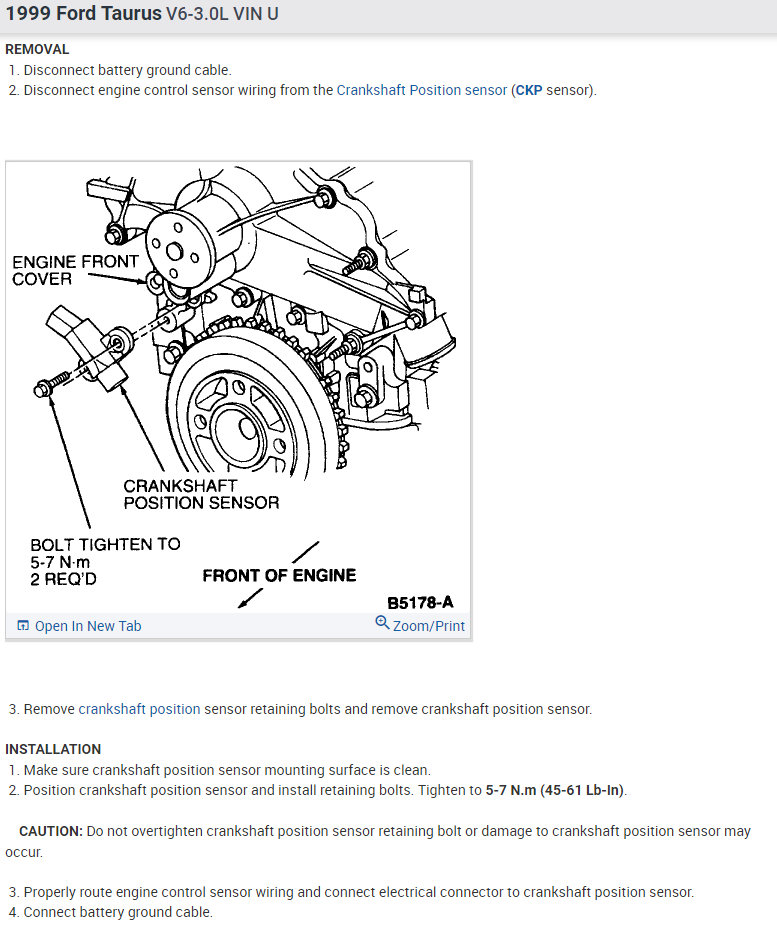 1999 Ford Taurus V6-3.0L VIN U

REMOVAL
1. Disconnect battery ground cable.
2. Disconnect engine control sensor wiring from the Crankshaft Position sensor (CKP sensor).

ENGINE FRONT COVER

CRANKSHAFT POSITION SENSOR

BOLT TIGHTEN TO 5-7 N·m 2 REQ'D

FRONT OF ENGINE

B5178-A

Open In New Tab

Zoom/Print

3. Remove crankshaft position sensor retaining bolts and remove crankshaft position sensor.

INSTALLATION
1. Make sure crankshaft position sensor mounting surface is clean.
2. Position crankshaft position sensor and install retaining bolts. Tighten to 5-7 N.m (45-61 Lb-In).

CAUTION: Do not overtighten crankshaft position sensor retaining bolt or damage to crankshaft position sensor may occur.

3. Properly route engine control sensor wiring and connect electrical connector to crankshaft position sensor.
4. Connect battery ground cable.