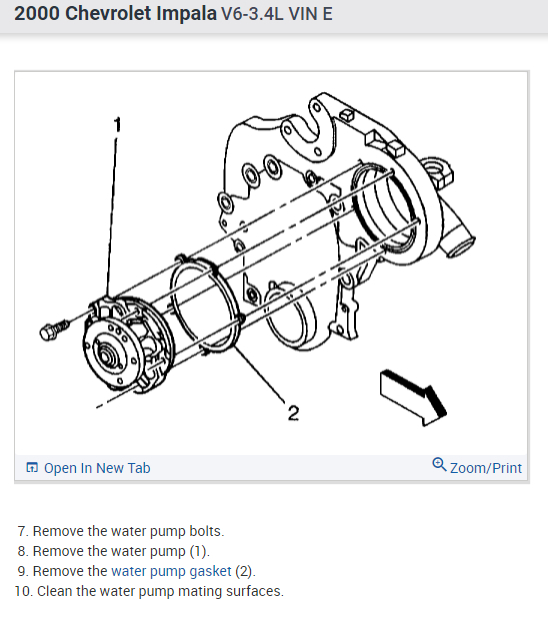 2000 Chevrolet Impala V6-3.4L VIN E

1

2

Open In New Tab

Zoom/Print

7. Remove the water pump bolts.
8. Remove the water pump (1).
9. Remove the water pump gasket (2).
10. Clean the water pump mating surfaces.