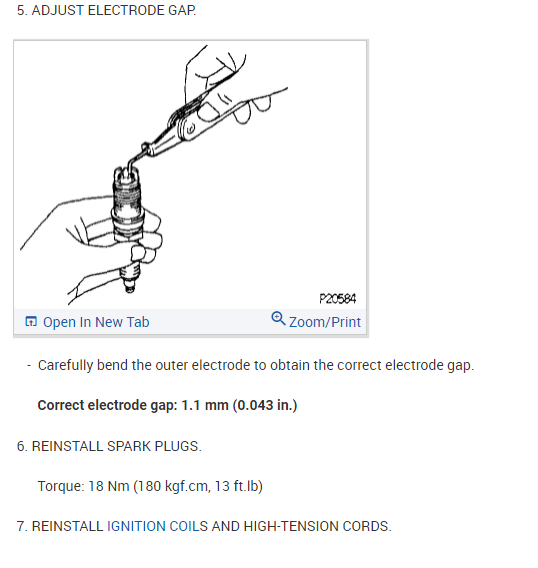 5. ADJUST ELECTRODE GAP.

P20584

Open In New Tab

Zoom/Print

- Carefully bend the outer electrode to obtain the correct electrode gap.

Correct electrode gap: 1.1 mm (0.043 in.)

6. REINSTALL SPARK PLUGS.

Torque: 18 Nm (180 kgf.cm, 13 ft.lb)

7. REINSTALL IGNITION COILS AND HIGH-TENSION CORDS.