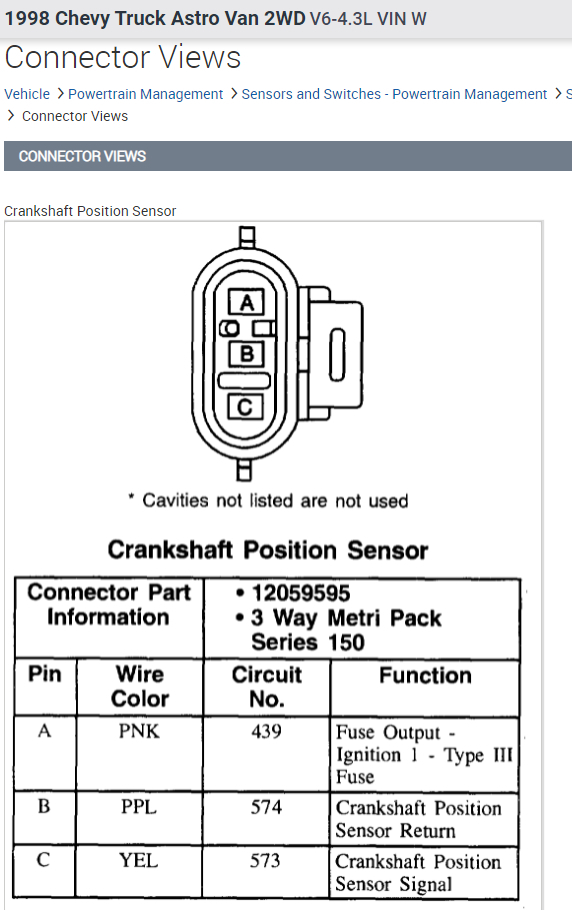 1998 Chevy Truck Astro Van 2WD V6-4.3L VIN W

Connector Views

Vehicle > Powertrain Management > Sensors and Switches - Powertrain Management > S
> Connector Views

CONNECTOR VIEWS

Crankshaft Position Sensor

A

B

C

* Cavities not listed are not used

Crankshaft Position Sensor

| Connector Part Information | | • 12059595 • 3 Way Metri Pack Series 150 | |
|---|---|---|---|
| Pin | Wire Color | Circuit No. | Function |
| A | PNK | 439 | Fuse Output - Ignition 1 - Type III Fuse |
| B | PPL | 574 | Crankshaft Position Sensor Return |
| C | YEL | 573 | Crankshaft Position Sensor Signal |