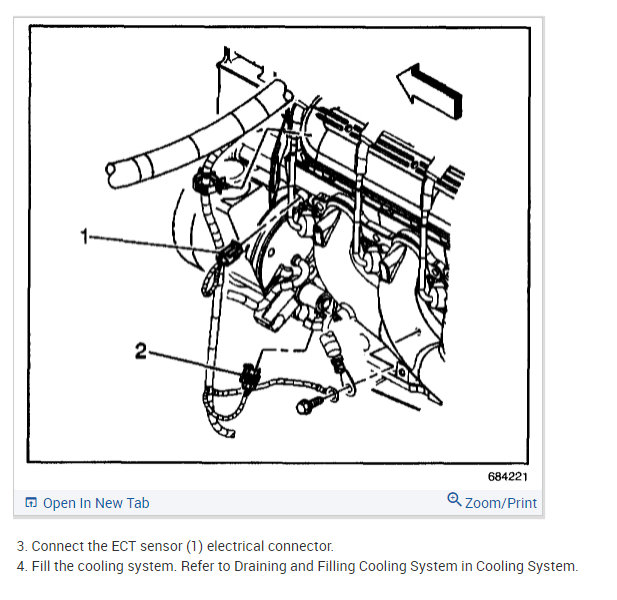 1

2

684221

Open In New Tab

Zoom/Print

3. Connect the ECT sensor (1) electrical connector.
4. Fill the cooling system. Refer to Draining and Filling Cooling System in Cooling System.