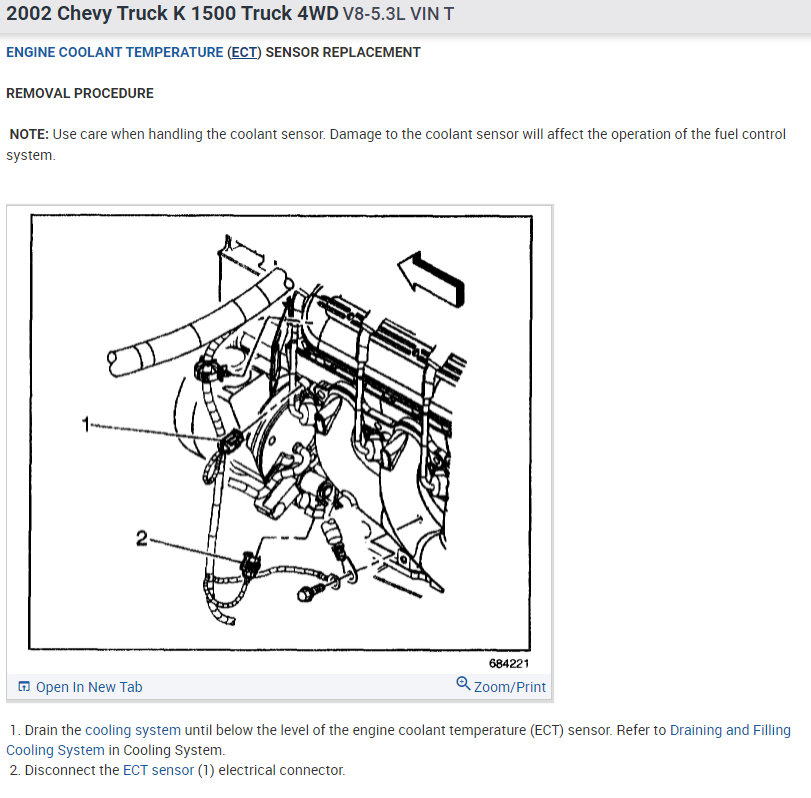 2002 Chevy Truck K 1500 Truck 4WD V8-5.3L VIN T

ENGINE COOLANT TEMPERATURE (ECT) SENSOR REPLACEMENT

REMOVAL PROCEDURE

NOTE: Use care when handling the coolant sensor. Damage to the coolant sensor will affect the operation of the fuel control system.

1

2

684221

Open In New Tab

Zoom/Print

1. Drain the cooling system until below the level of the engine coolant temperature (ECT) sensor. Refer to Draining and Filling Cooling System in Cooling System.
2. Disconnect the ECT sensor (1) electrical connector.