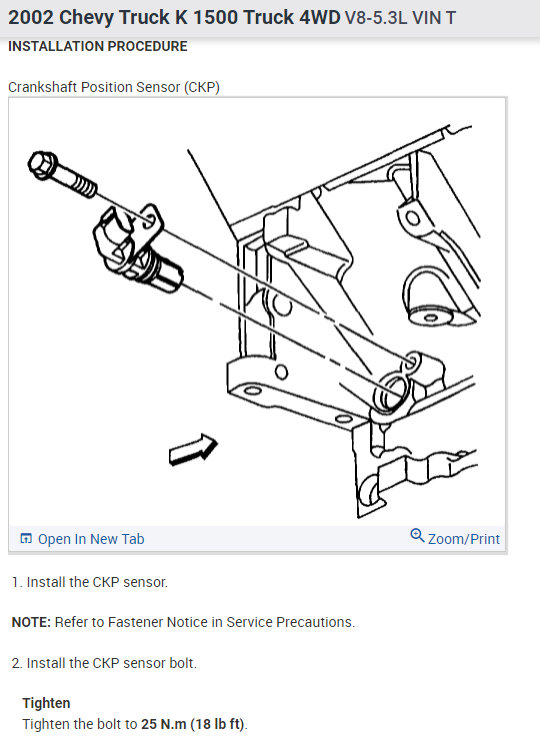 2002 Chevy Truck K 1500 Truck 4WD V8-5.3L VIN T

INSTALLATION PROCEDURE

Crankshaft Position Sensor (CKP)

Open In New Tab

Zoom/Print

1. Install the CKP sensor.

NOTE: Refer to Fastener Notice in Service Precautions.

2. Install the CKP sensor bolt.

Tighten
Tighten the bolt to 25 N.m (18 lb ft).