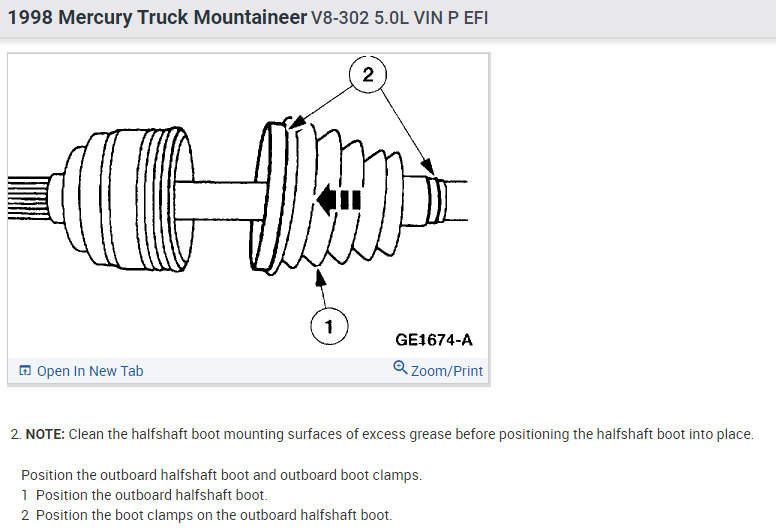 1998 Mercury Truck Mountaineer V8-302 5.0L VIN P EFI

2

1

GE1674-A

Open In New Tab

Zoom/Print

2. NOTE: Clean the halfshaft boot mounting surfaces of excess grease before positioning the halfshaft boot into place.

Position the outboard halfshaft boot and outboard boot clamps.
1 Position the outboard halfshaft boot.
2 Position the boot clamps on the outboard halfshaft boot.