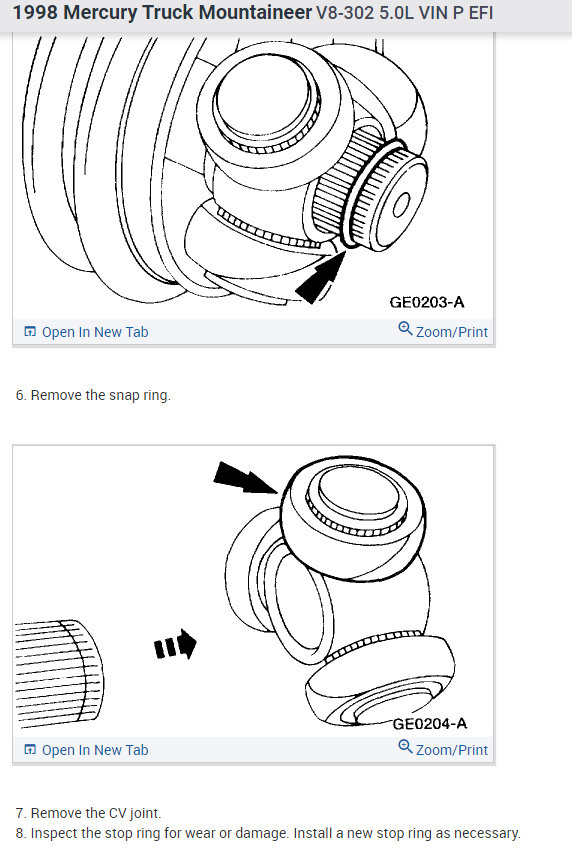 1998 Mercury Truck Mountaineer V8-302 5.0L VIN P EFI

GE0203-A

Open In New Tab

Zoom/Print

6. Remove the snap ring.

GE0204-A

Open In New Tab

Zoom/Print

7. Remove the CV joint.
8. Inspect the stop ring for wear or damage. Install a new stop ring as necessary.