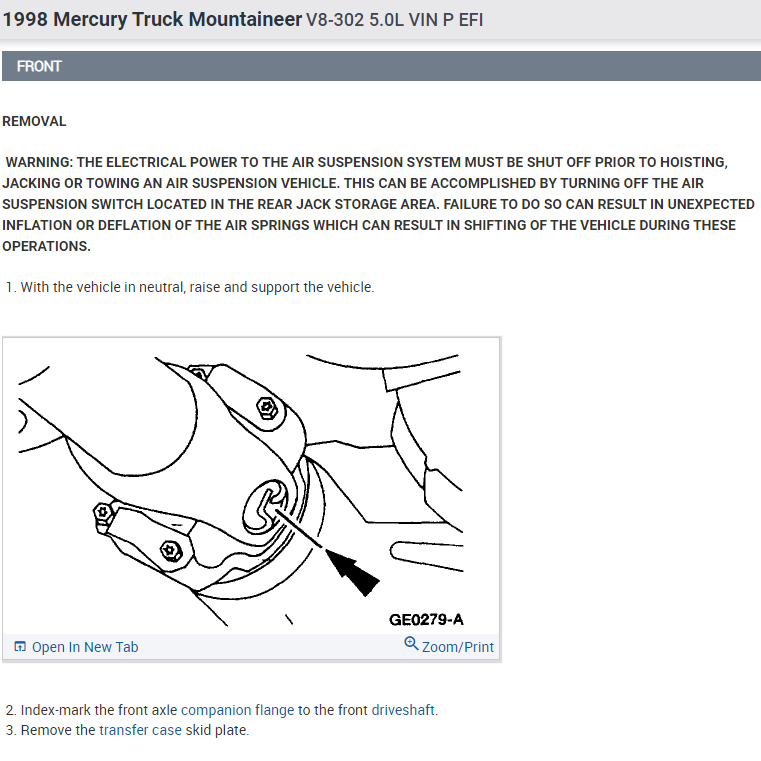 1998 Mercury Truck Mountaineer V8-302 5.0L VIN P EFI

FRONT

REMOVAL

WARNING: THE ELECTRICAL POWER TO THE AIR SUSPENSION SYSTEM MUST BE SHUT OFF PRIOR TO HOISTING, JACKING OR TOWING AN AIR SUSPENSION VEHICLE. THIS CAN BE ACCOMPLISHED BY TURNING OFF THE AIR SUSPENSION SWITCH LOCATED IN THE REAR JACK STORAGE AREA. FAILURE TO DO SO CAN RESULT IN UNEXPECTED INFLATION OR DEFLATION OF THE AIR SPRINGS WHICH CAN RESULT IN SHIFTING OF THE VEHICLE DURING THESE OPERATIONS.

1. With the vehicle in neutral, raise and support the vehicle.

GE0279-A

Open In New Tab

Zoom/Print

2. Index-mark the front axle companion flange to the front driveshaft.
3. Remove the transfer case skid plate.