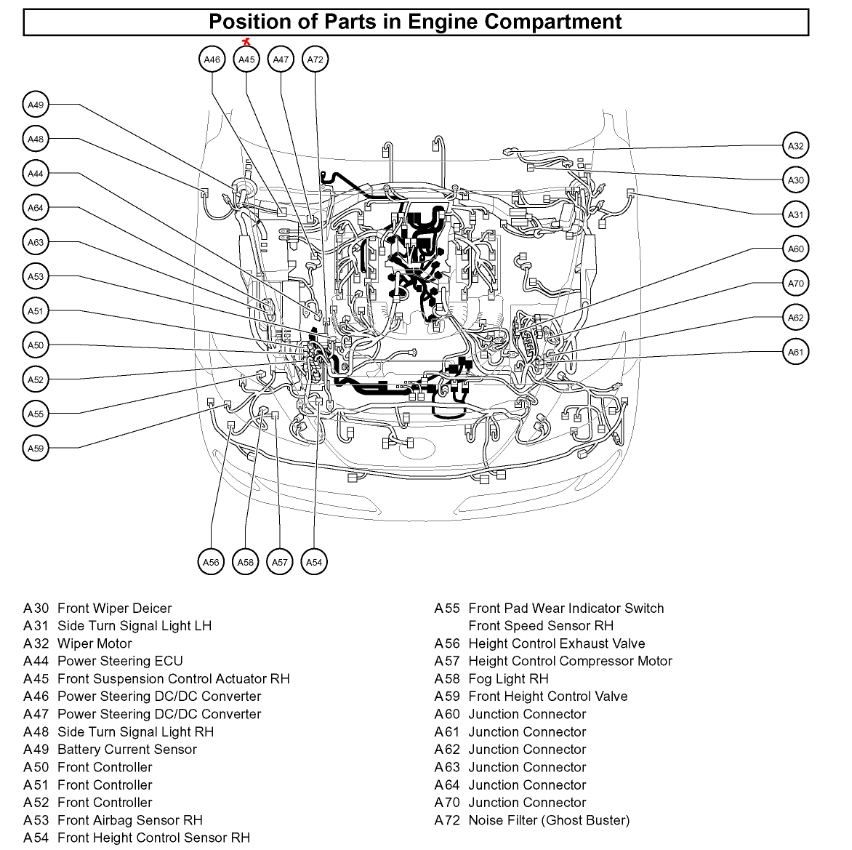 Position of Parts in Engine Compartment

A46 A45 A47 A72

A49
A48
A44
A64
A63
A53
A51
A50
A52
A55
A59

A32
A30
A31
A60
A70
A62
A61

A56 A58 A57 A54

A30 Front Wiper Deicer
A31 Side Turn Signal Light LH
A32 Wiper Motor
A44 Power Steering ECU
A45 Front Suspension Control Actuator RH
A46 Power Steering DC/DC Converter
A47 Power Steering DC/DC Converter
A48 Side Turn Signal Light RH
A49 Battery Current Sensor
A50 Front Controller
A51 Front Controller
A52 Front Controller
A53 Front Airbag Sensor RH
A54 Front Height Control Sensor RH

A55 Front Pad Wear Indicator Switch
Front Speed Sensor RH
A56 Height Control Exhaust Valve
A57 Height Control Compressor Motor
A58 Fog Light RH
A59 Front Height Control Valve
A60 Junction Connector
A61 Junction Connector
A62 Junction Connector
A63 Junction Connector
A64 Junction Connector
A70 Junction Connector
A72 Noise Filter (Ghost Buster)