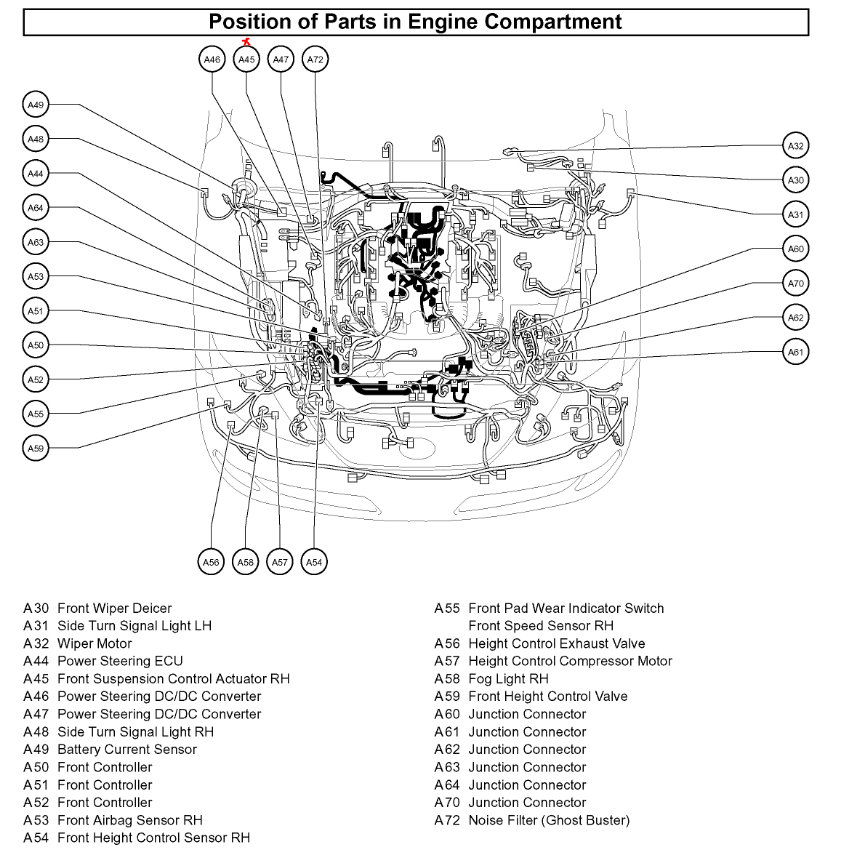 Position of Parts in Engine Compartment

A46 A45 A47 A72

A49
A48
A44
A64
A63
A53
A51
A50
A52
A55
A59

A32
A30
A31
A60
A70
A62
A61

A56 A58 A57 A54

A30 Front Wiper Deicer
A31 Side Turn Signal Light LH
A32 Wiper Motor
A44 Power Steering ECU
A45 Front Suspension Control Actuator RH
A46 Power Steering DC/DC Converter
A47 Power Steering DC/DC Converter
A48 Side Turn Signal Light RH
A49 Battery Current Sensor
A50 Front Controller
A51 Front Controller
A52 Front Controller
A53 Front Airbag Sensor RH
A54 Front Height Control Sensor RH

A55 Front Pad Wear Indicator Switch
Front Speed Sensor RH
A56 Height Control Exhaust Valve
A57 Height Control Compressor Motor
A58 Fog Light RH
A59 Front Height Control Valve
A60 Junction Connector
A61 Junction Connector
A62 Junction Connector
A63 Junction Connector
A64 Junction Connector
A70 Junction Connector
A72 Noise Filter (Ghost Buster)