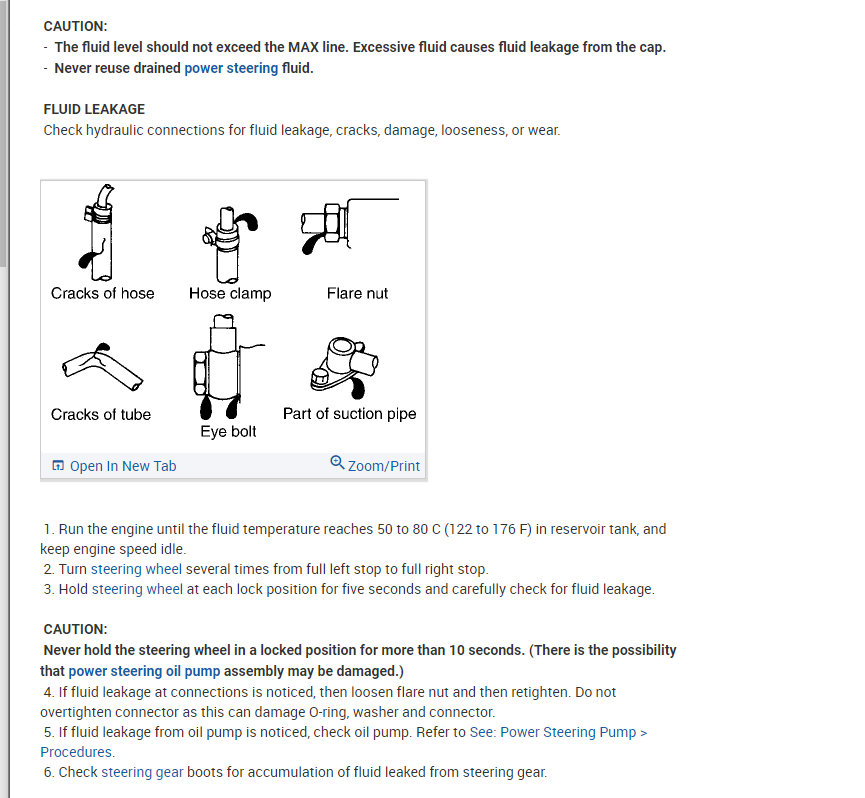 CAUTION:
- The fluid level should not exceed the MAX line. Excessive fluid causes fluid leakage from the cap.
- Never reuse drained power steering fluid.

FLUID LEAKAGE
Check hydraulic connections for fluid leakage, cracks, damage, looseness, or wear.

Cracks of hose
Hose clamp
Flare nut
Cracks of tube
Eye bolt
Part of suction pipe

Open In New Tab
Zoom/Print

1. Run the engine until the fluid temperature reaches 50 to 80 C (122 to 176 F) in reservoir tank, and keep engine speed idle.
2. Turn steering wheel several times from full left stop to full right stop.
3. Hold steering wheel at each lock position for five seconds and carefully check for fluid leakage.

CAUTION:
Never hold the steering wheel in a locked position for more than 10 seconds. (There is the possibility that power steering oil pump assembly may be damaged.)
4. If fluid leakage at connections is noticed, then loosen flare nut and then retighten. Do not overtighten connector as this can damage O-ring, washer and connector.
5. If fluid leakage from oil pump is noticed, check oil pump. Refer to See: Power Steering Pump > Procedures.
6. Check steering gear boots for accumulation of fluid leaked from steering gear.