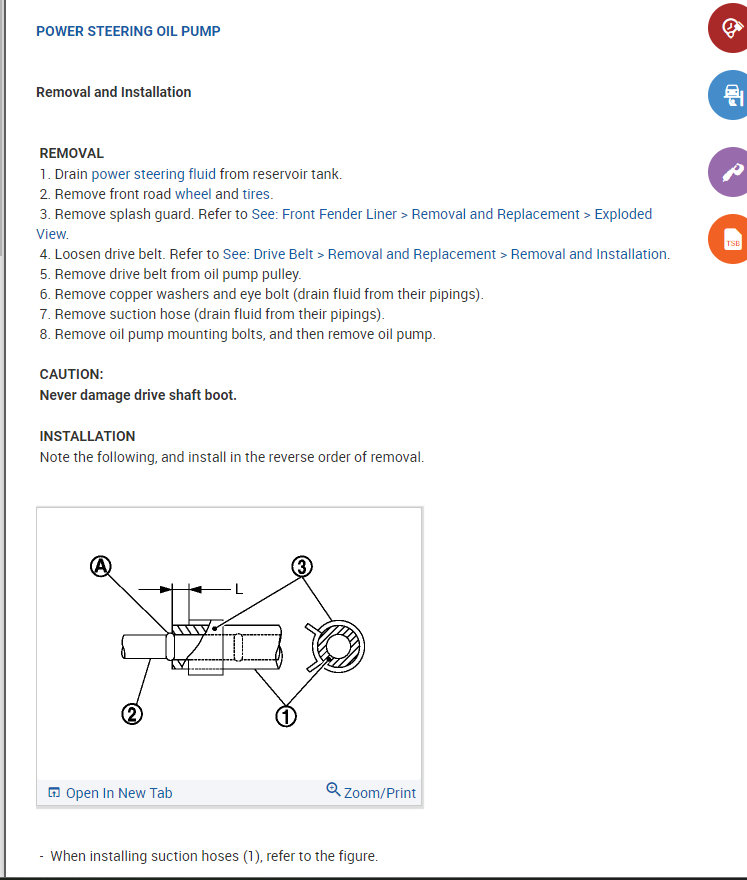 POWER STEERING OIL PUMP

Removal and Installation

REMOVAL
1. Drain power steering fluid from reservoir tank.
2. Remove front road wheel and tires.
3. Remove splash guard. Refer to See: Front Fender Liner > Removal and Replacement > Exploded View.
4. Loosen drive belt. Refer to See: Drive Belt > Removal and Replacement > Removal and Installation.
5. Remove drive belt from oil pump pulley.
6. Remove copper washers and eye bolt (drain fluid from their pipings).
7. Remove suction hose (drain fluid from their pipings).
8. Remove oil pump mounting bolts, and then remove oil pump.

CAUTION:
Never damage drive shaft boot.

INSTALLATION
Note the following, and install in the reverse order of removal.

A
L
3
2
1

Open In New Tab
Zoom/Print

- When installing suction hoses (1), refer to the figure.

TSB