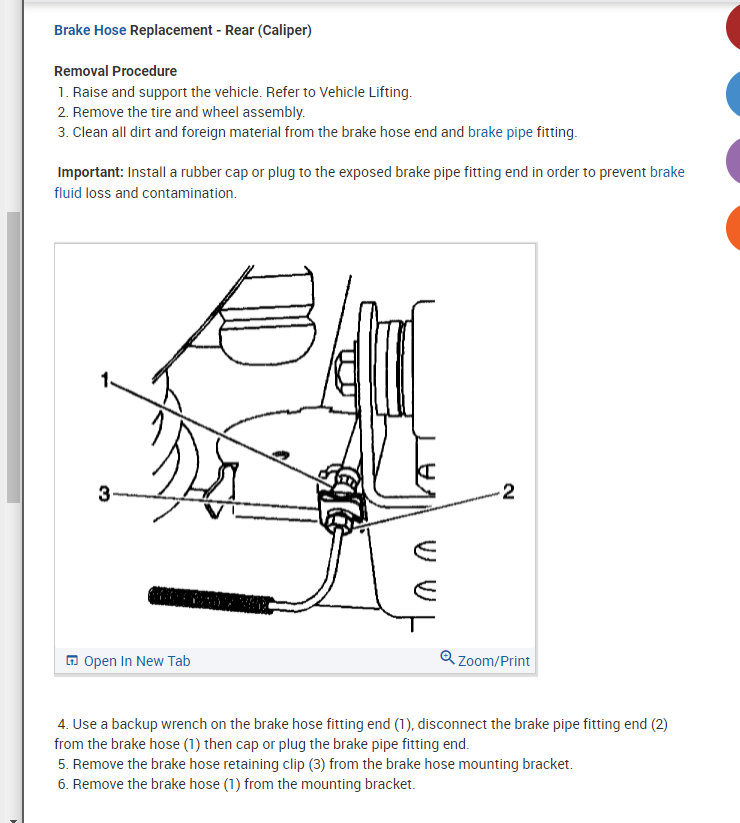 Brake Hose Replacement - Rear (Caliper)

Removal Procedure
1. Raise and support the vehicle. Refer to Vehicle Lifting.
2. Remove the tire and wheel assembly.
3. Clean all dirt and foreign material from the brake hose end and brake pipe fitting.

Important: Install a rubber cap or plug to the exposed brake pipe fitting end in order to prevent brake fluid loss and contamination.

1
3
2

Open In New Tab
Zoom/Print

4. Use a backup wrench on the brake hose fitting end (1), disconnect the brake pipe fitting end (2) from the brake hose (1) then cap or plug the brake pipe fitting end.
5. Remove the brake hose retaining clip (3) from the brake hose mounting bracket.
6. Remove the brake hose (1) from the mounting bracket.