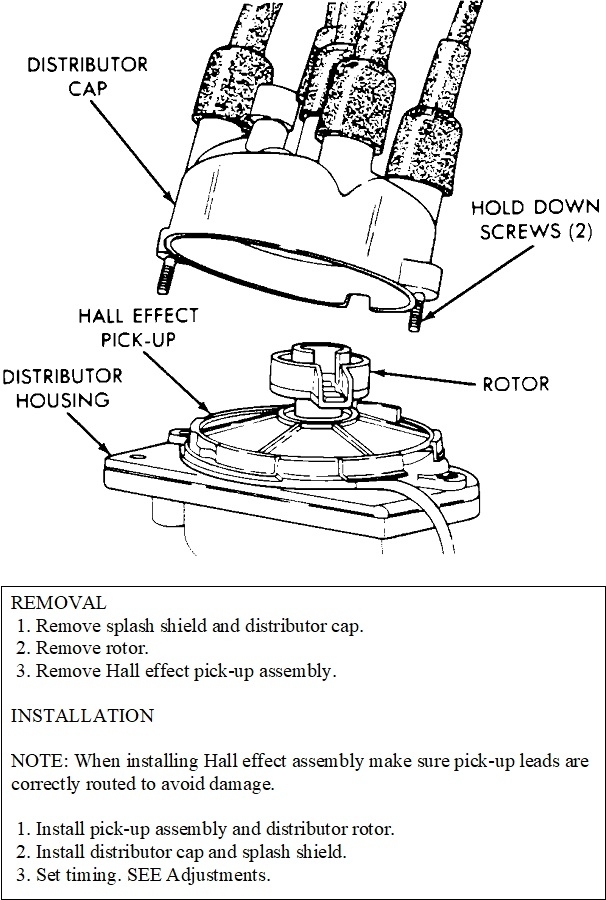 DISTRIBUTOR CAP

HOLD DOWN SCREWS (2)

HALL EFFECT PICK-UP

DISTRIBUTOR HOUSING

ROTOR

REMOVAL
1. Remove splash shield and distributor cap.
2. Remove rotor.
3. Remove Hall effect pick-up assembly.

INSTALLATION

NOTE: When installing Hall effect assembly make sure pick-up leads are correctly routed to avoid damage.

1. Install pick-up assembly and distributor rotor.
2. Install distributor cap and splash shield.
3. Set timing. SEE Adjustments.