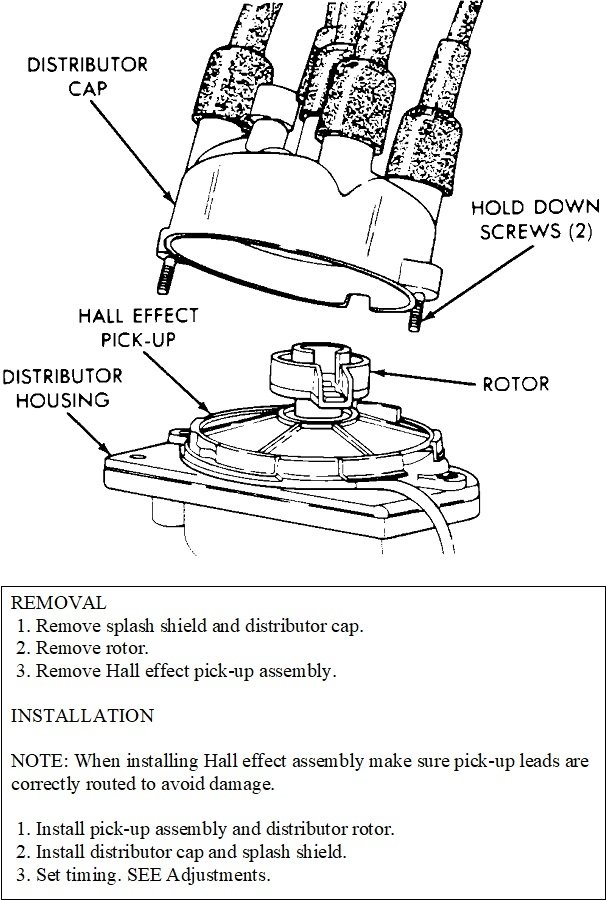 DISTRIBUTOR CAP

HOLD DOWN SCREWS (2)

HALL EFFECT PICK-UP

DISTRIBUTOR HOUSING

ROTOR

REMOVAL
1. Remove splash shield and distributor cap.
2. Remove rotor.
3. Remove Hall effect pick-up assembly.

INSTALLATION

NOTE: When installing Hall effect assembly make sure pick-up leads are correctly routed to avoid damage.

1. Install pick-up assembly and distributor rotor.
2. Install distributor cap and splash shield.
3. Set timing. SEE Adjustments.