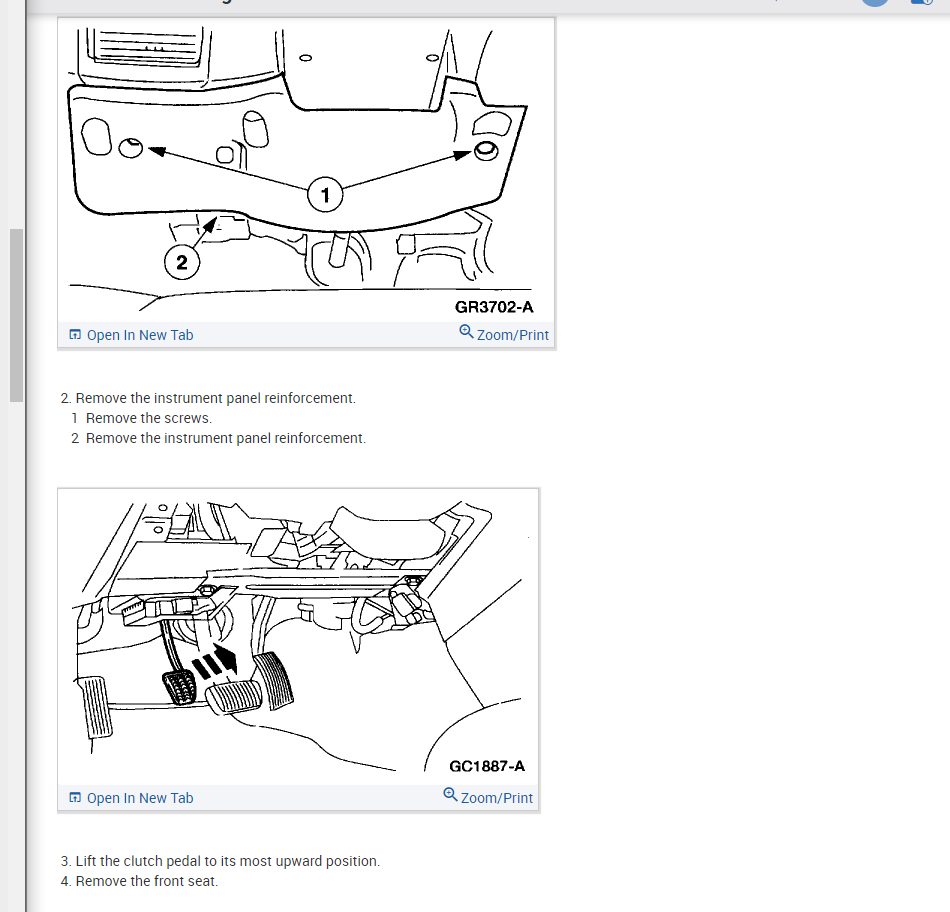 1

2

GR3702-A

Open In New Tab

Zoom/Print

2. Remove the instrument panel reinforcement.
1 Remove the screws.
2 Remove the instrument panel reinforcement.

GC1887-A

Open In New Tab

Zoom/Print

3. Lift the clutch pedal to its most upward position.
4. Remove the front seat.