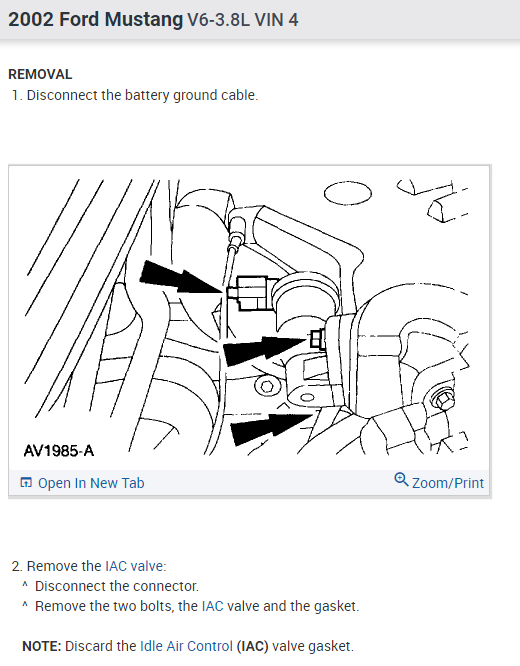 2002 Ford Mustang V6-3.8L VIN 4

REMOVAL
1. Disconnect the battery ground cable.

AV1985-A

Open In New Tab

Zoom/Print

2. Remove the IAC valve:
^ Disconnect the connector.
^ Remove the two bolts, the IAC valve and the gasket.

NOTE: Discard the Idle Air Control (IAC) valve gasket.