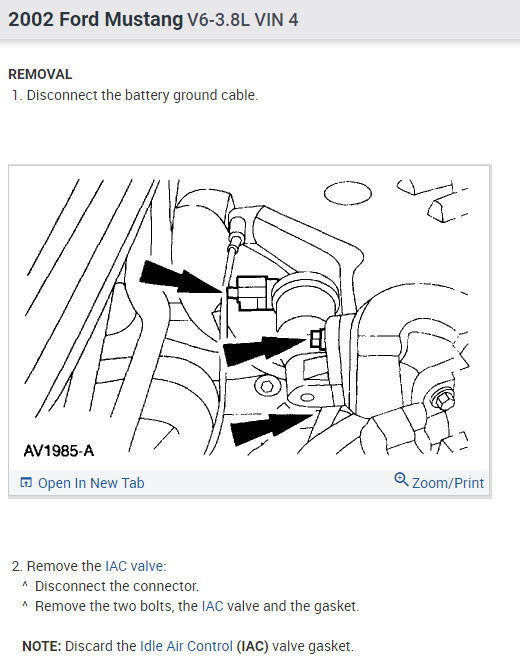 2002 Ford Mustang V6-3.8L VIN 4

REMOVAL
1. Disconnect the battery ground cable.

AV1985-A

Open In New Tab
Zoom/Print

2. Remove the IAC valve:
^ Disconnect the connector.
^ Remove the two bolts, the IAC valve and the gasket.

NOTE: Discard the Idle Air Control (IAC) valve gasket.