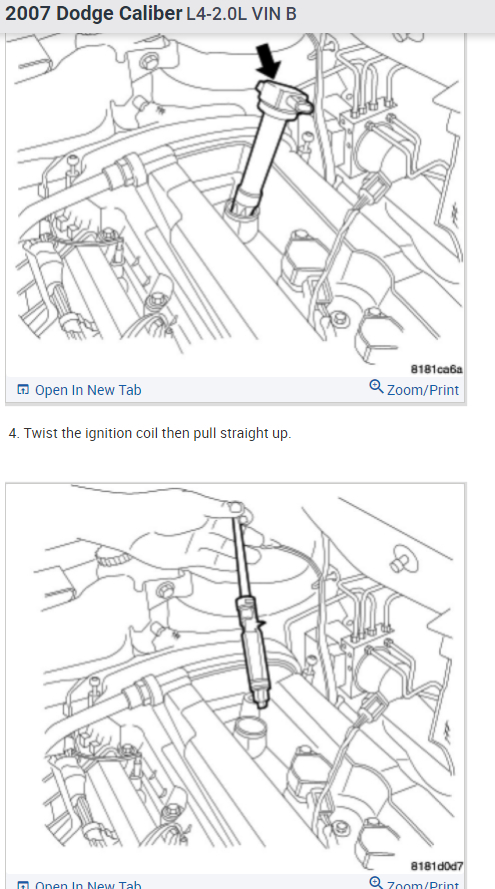 2007 Dodge Caliber L4-2.0L VIN B

8181ca6a

Open In New Tab

Zoom/Print

4. Twist the ignition coil then pull straight up.

8181d0d7

Open In New Tab

Zoom/Print