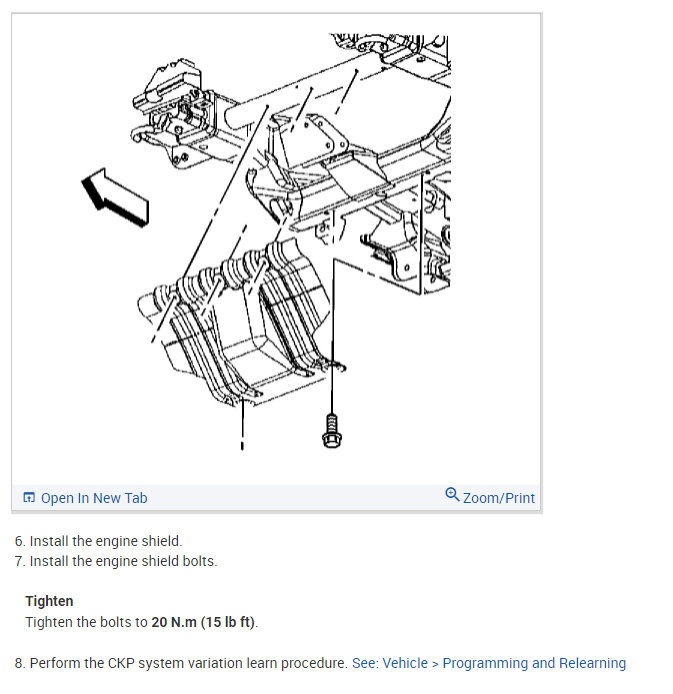 Open In New Tab

Zoom/Print

6. Install the engine shield.
7. Install the engine shield bolts.

Tighten
Tighten the bolts to 20 N.m (15 lb ft).

8. Perform the CKP system variation learn procedure. See: Vehicle > Programming and Relearning