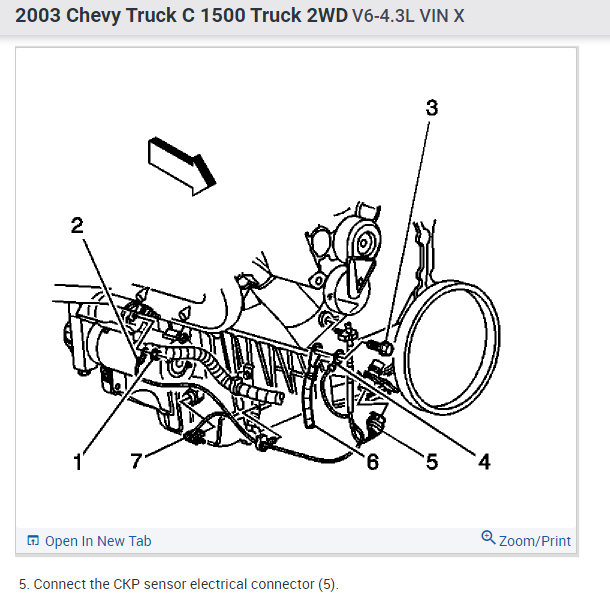 2003 Chevy Truck C 1500 Truck 2WD V6-4.3L VIN X

3

2

1

7

6

5

4

Open In New Tab

Zoom/Print

5. Connect the CKP sensor electrical connector (5).